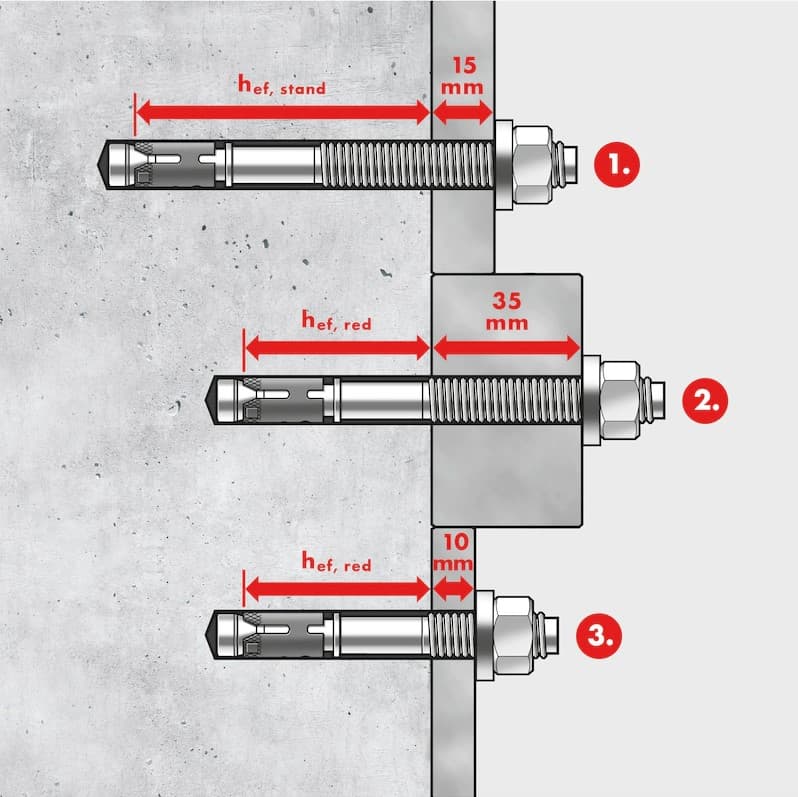 $h_{ef,\ stand}$

15 mm

1.

$h_{ef,\ red}$

35 mm

2.

$h_{ef,\ red}$

10 mm

3.