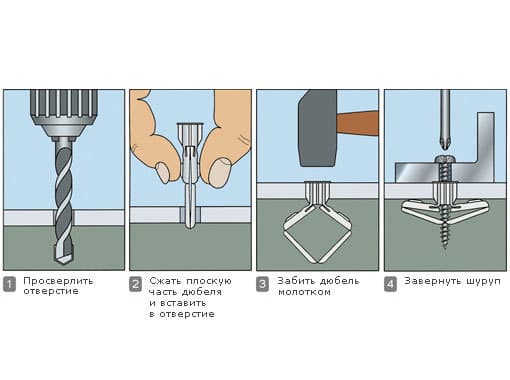 1 Просверлить отверстие

2 Сжать плоскую часть дюбеля и вставить в отверстие

3 Забить дюбель молотком

4 Завернуть шуруп